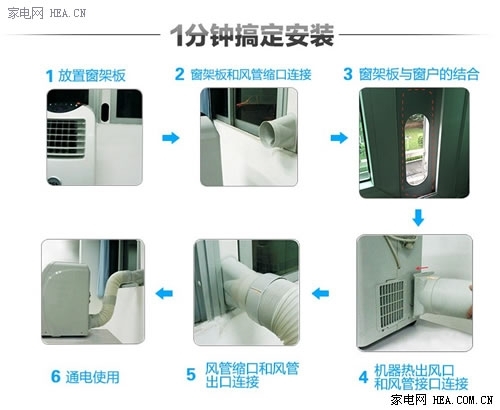 家电网 HEA.CN

1分钟搞定安装

1 放置窗架板

2 窗架板和风管缩口连接

3 窗架板与窗户的结合

4 机器热出风口和风管接口连接

5 风管缩口和风管出口连接

6 通电使用

家电网 HEA.COM.CN